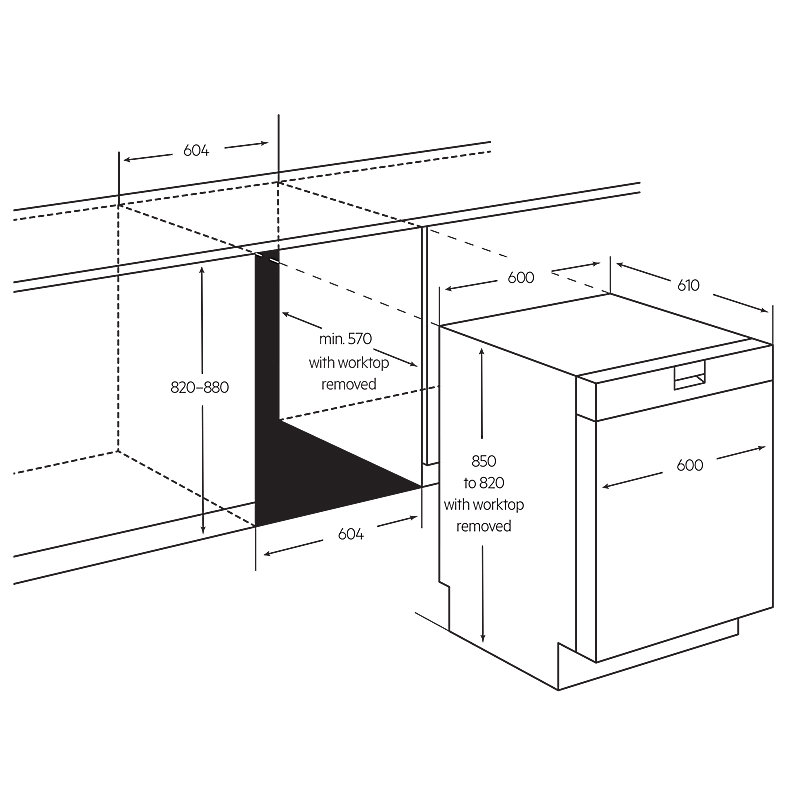 604

600

610

min. 570
with worktop
removed

820–880

850
to 820
with worktop
removed

600

604