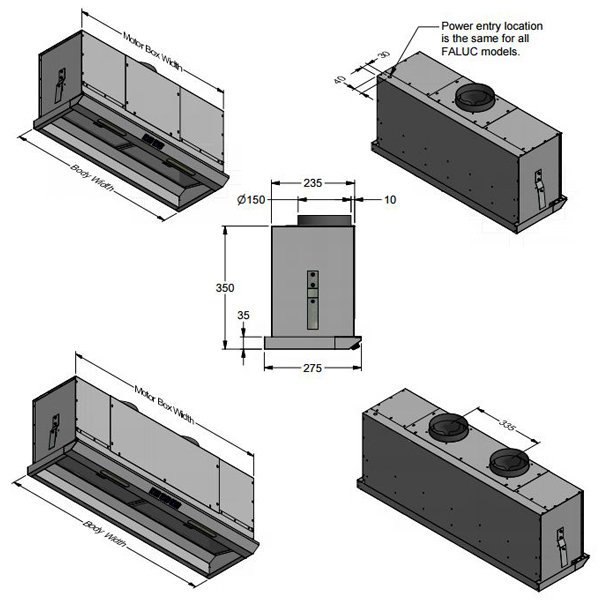 Motor Box Width

Body Width

Power entry location is the same for all FALUC models.

30

40

235

Ø150

10

350

35

275

Motor Box Width

Body Width

335