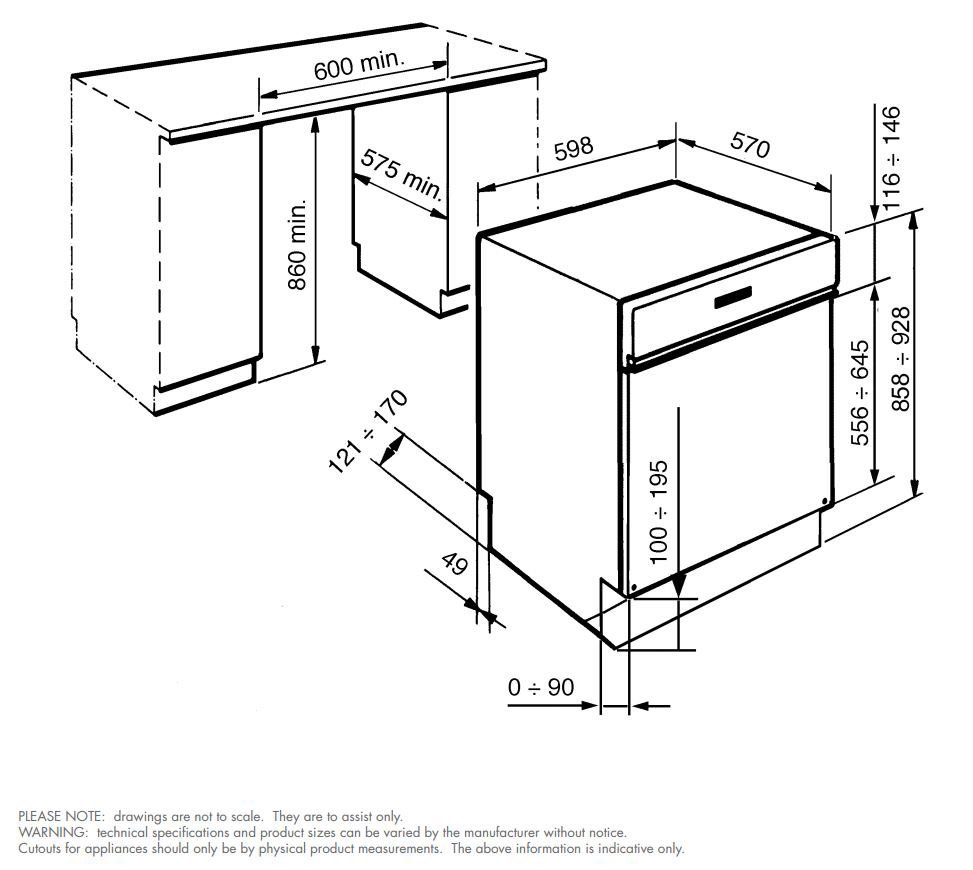 600 min.

575 min.

860 min.

598

570

116 ÷ 146

556 ÷ 645

858 ÷ 928

121 ÷ 170

100 ÷ 195

49

0 ÷ 90

PLEASE NOTE: drawings are not to scale. They are to assist only.
WARNING: technical specifications and product sizes can be varied by the manufacturer without notice.
Cutouts for appliances should only be by physical product measurements. The above information is indicative only.