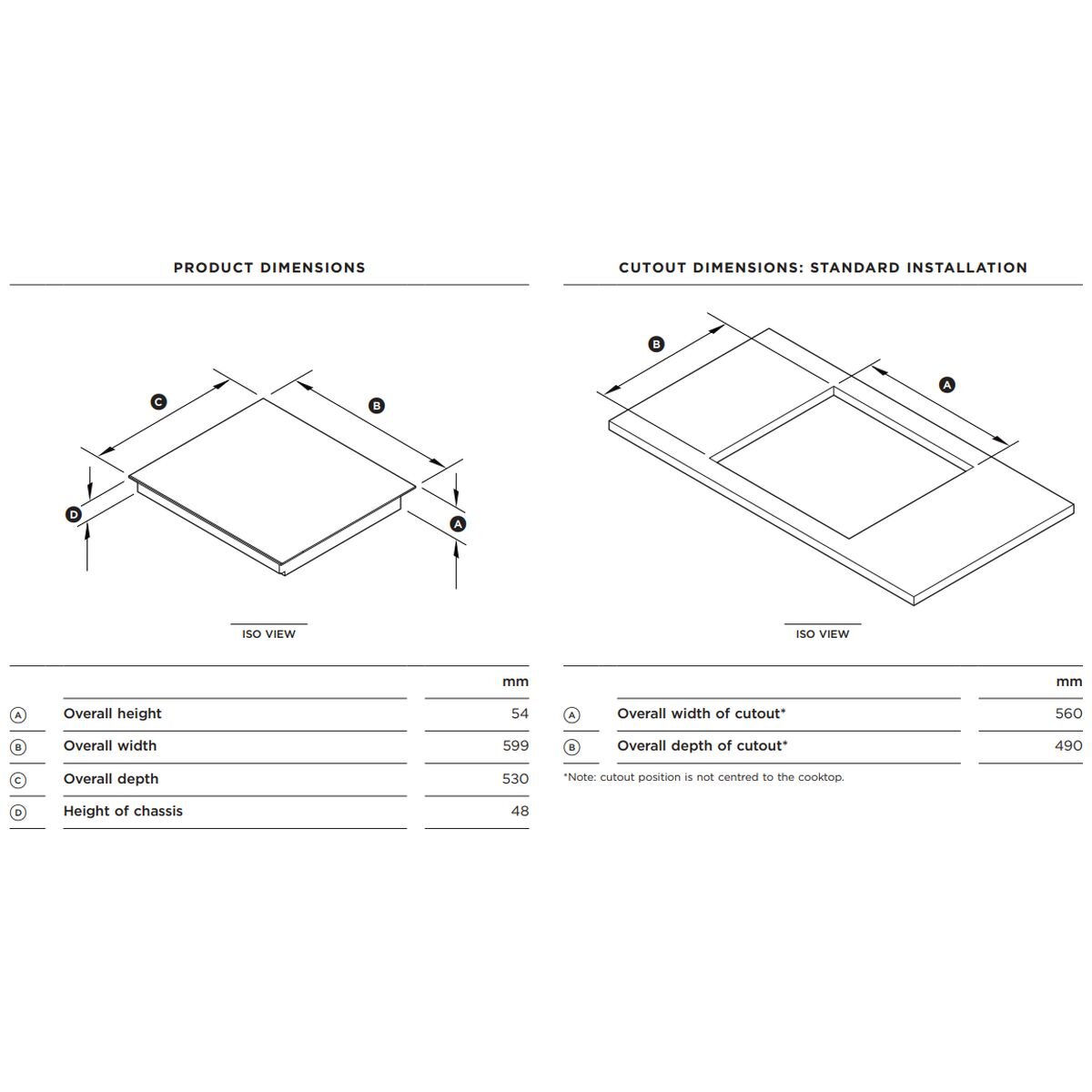 PRODUCT DIMENSIONS

C
B
D
A

ISO VIEW

| | | mm |
|---|---|---|
| A | Overall height | 54 |
| B | Overall width | 599 |
| C | Overall depth | 530 |
| D | Height of chassis | 48 |

CUTOUT DIMENSIONS: STANDARD INSTALLATION

B
A

ISO VIEW

| | | mm |
|---|---|---|
| A | Overall width of cutout* | 560 |
| B | Overall depth of cutout* | 490 |

*Note: cutout position is not centred to the cooktop.